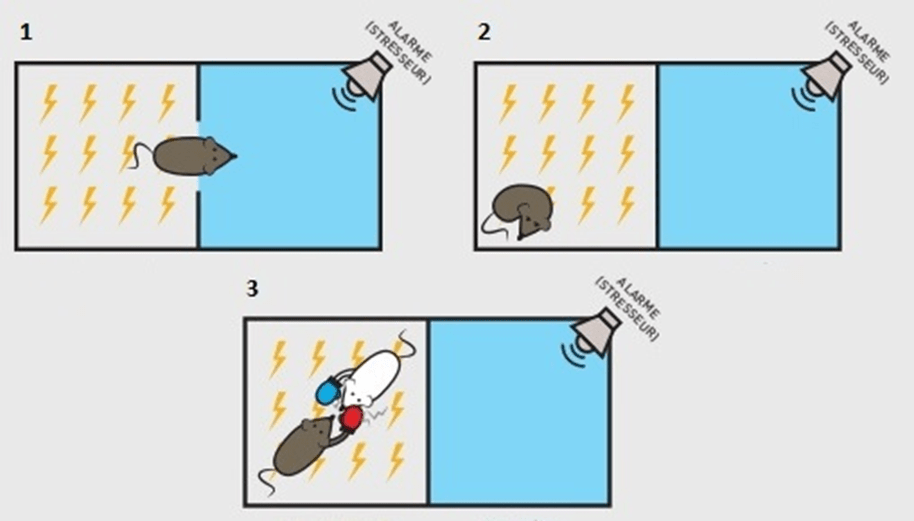 1

ALARME (STRESSEUR)

2

ALARME (STRESSEUR)

3

ALARME (STRESSEUR)